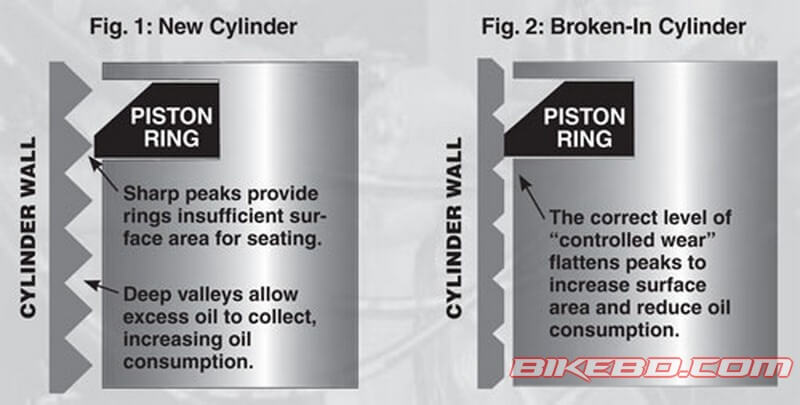 Fig. 1: New Cylinder

CYLINDER WALL

PISTON RING

Sharp peaks provide rings insufficient surface area for seating.

Deep valleys allow excess oil to collect, increasing oil consumption.

Fig. 2: Broken-In Cylinder

CYLINDER WALL

PISTON RING

The correct level of "controlled wear" flattens peaks to increase surface area and reduce oil consumption.

BIKEBD.COM